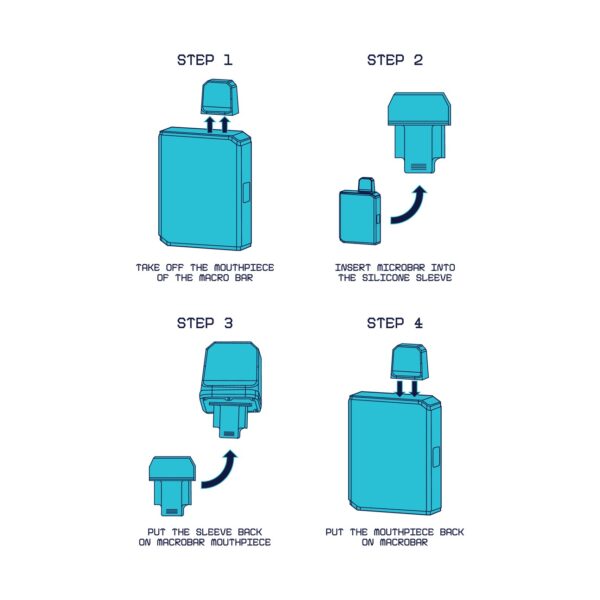 STEP 1

TAKE OFF THE MOUTHPIECE OF THE MACRO BAR

STEP 2

INSERT MICROBAR INTO THE SILICONE SLEEVE

STEP 3

PUT THE SLEEVE BACK ON MACROBAR MOUTHPIECE

STEP 4

PUT THE MOUTHPIECE BACK ON MACROBAR