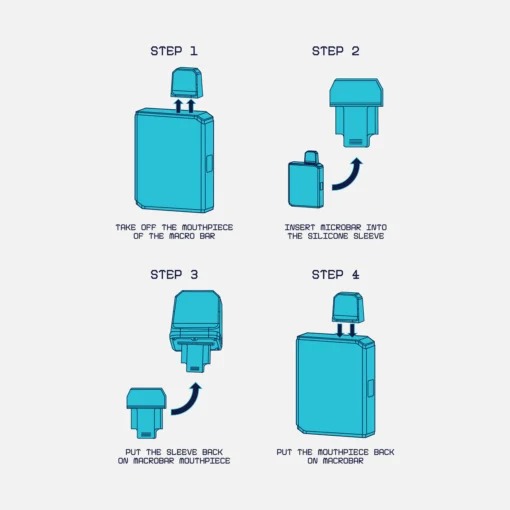 STEP 1

TAKE OFF THE MOUTHPIECE OF THE MACRO BAR

STEP 2

INSERT MICROBAR INTO THE SILICONE SLEEVE

STEP 3

PUT THE SLEEVE BACK ON MACROBAR MOUTHPIECE

STEP 4

PUT THE MOUTHPIECE BACK ON MACROBAR